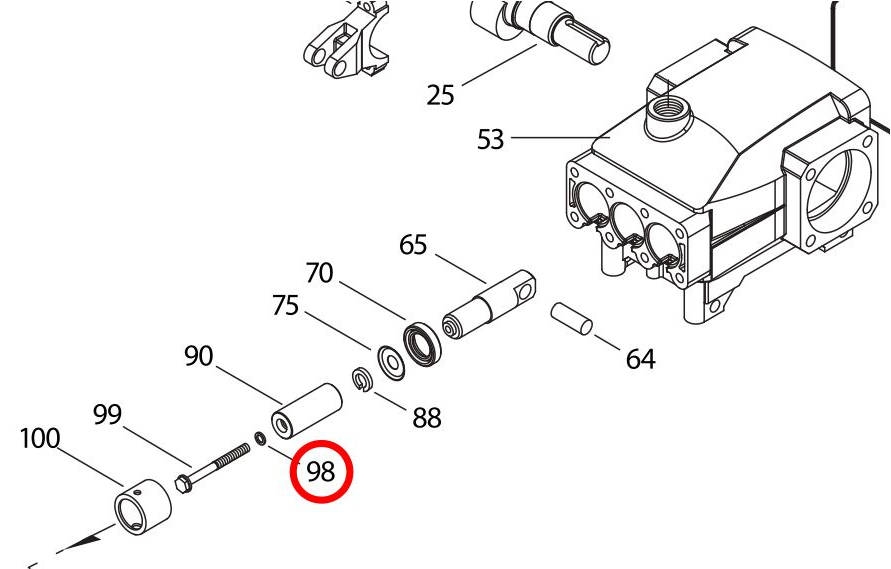 25
53
65
70
75
64
90
88
99
100
98